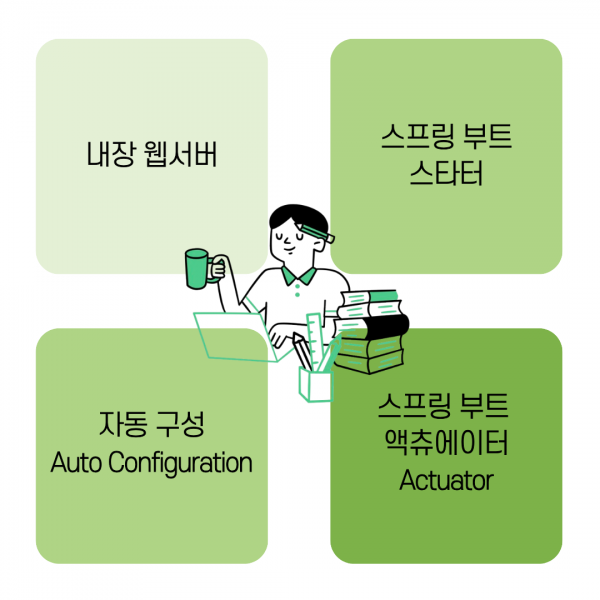 내장 웹서버

스프링 부트
스타터

자동 구성
Auto Configuration

스프링 부트
액츄에이터
Actuator